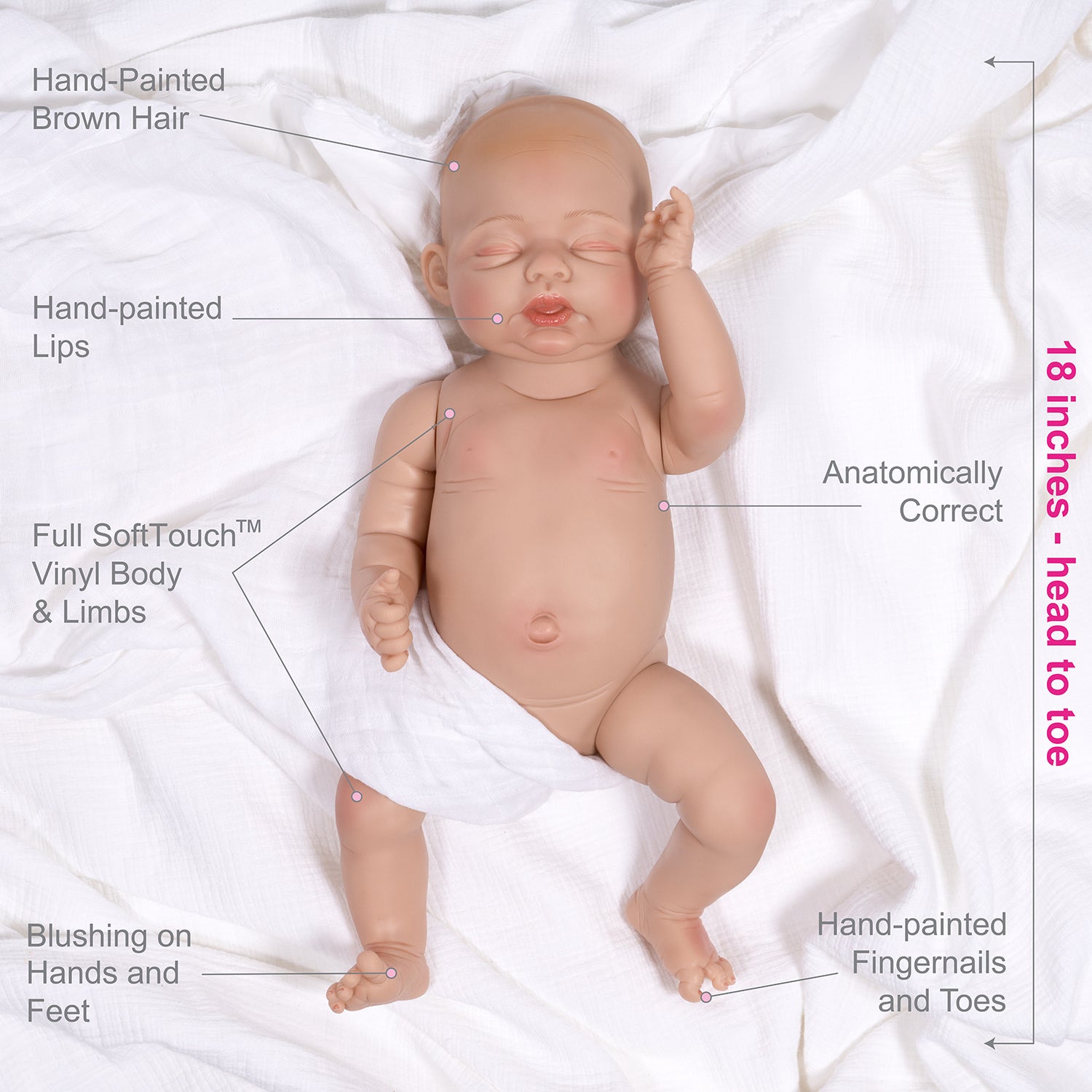 Hand-Painted Brown Hair

Hand-painted Lips

Full SoftTouch™ Vinyl Body & Limbs

Blushing on Hands and Feet

Anatomically Correct

Hand-painted Fingernails and Toes

18 inches - head to toe