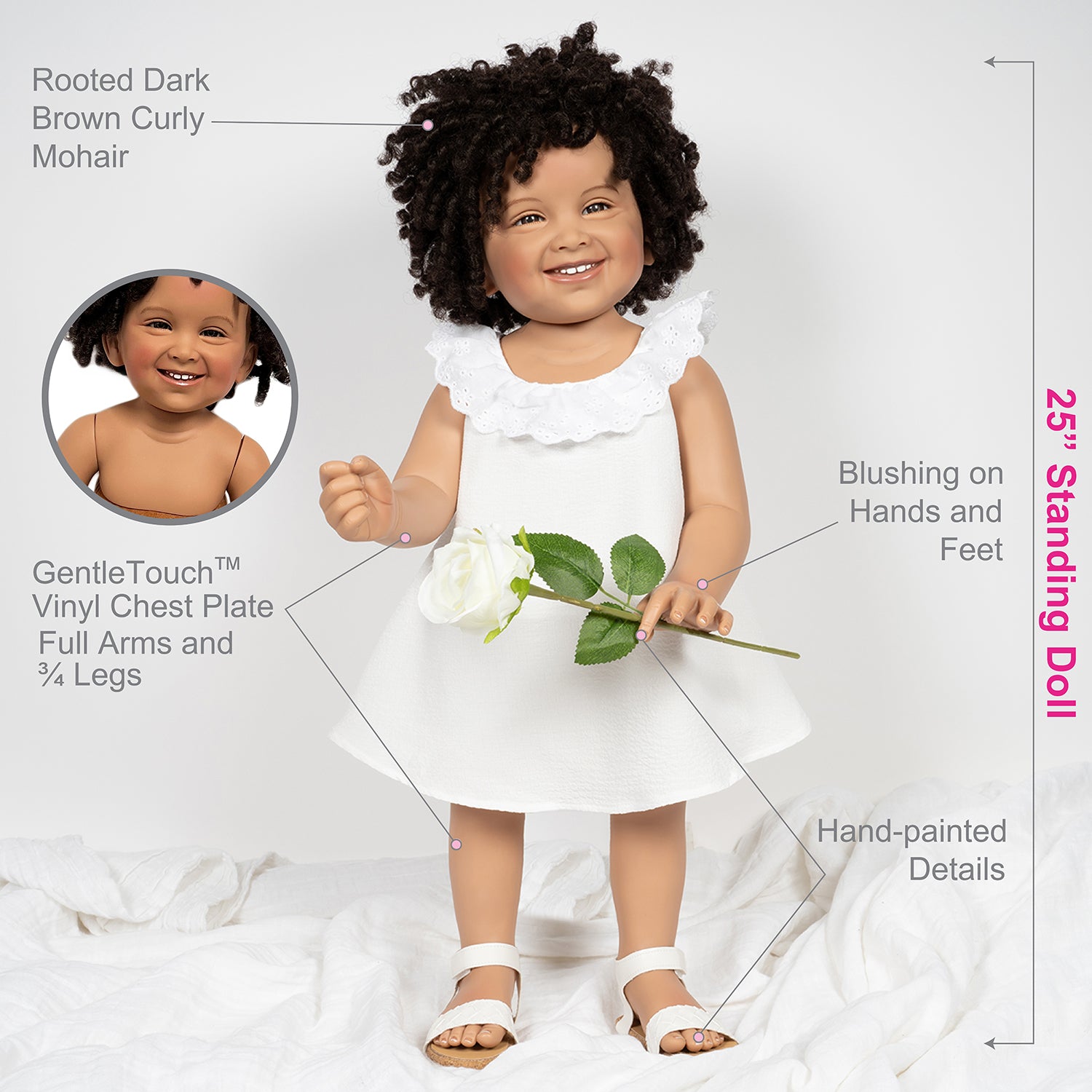 Rooted Dark Brown Curly Mohair

GentleTouch™ Vinyl Chest Plate Full Arms and ¾ Legs

Blushing on Hands and Feet

Hand-painted Details

25" Standing Doll